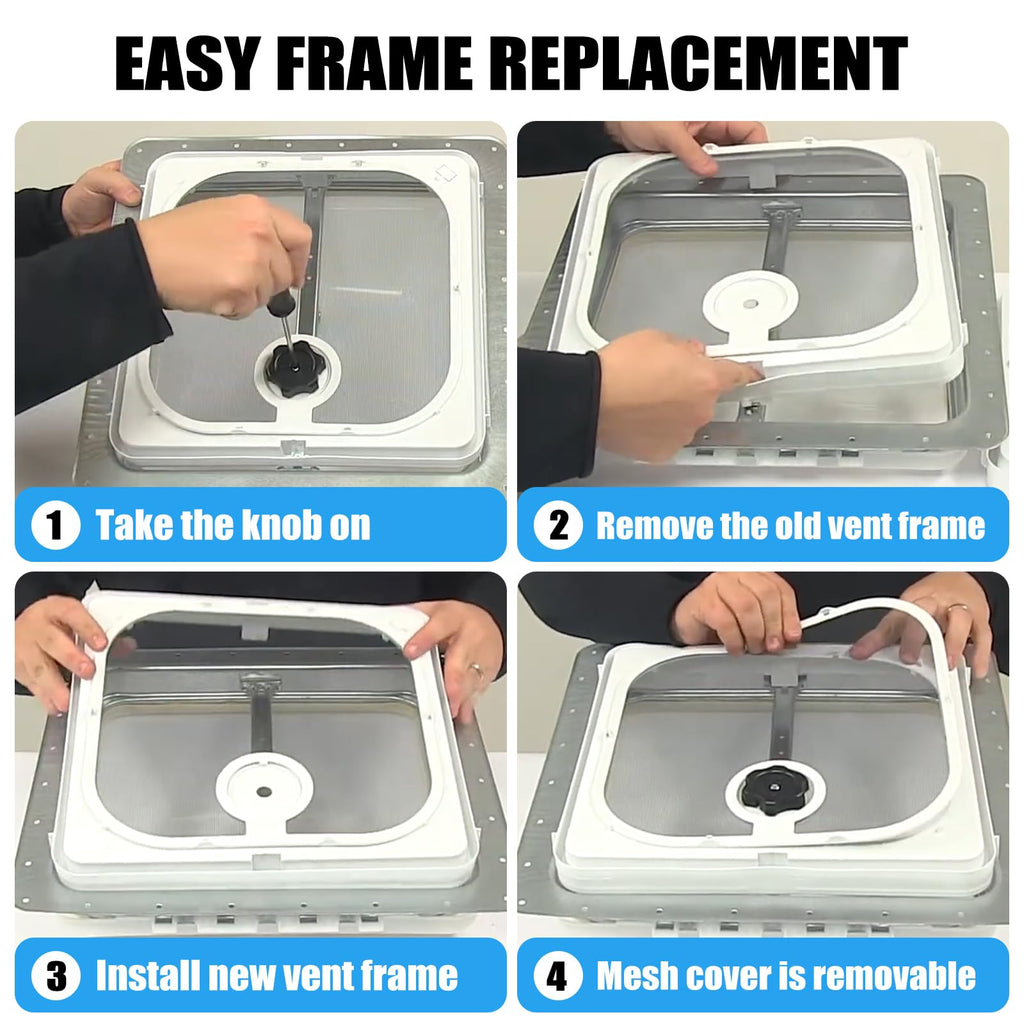 EASY FRAME REPLACEMENT

1 Take the knob on

2 Remove the old vent frame

3 Install new vent frame

4 Mesh cover is removable