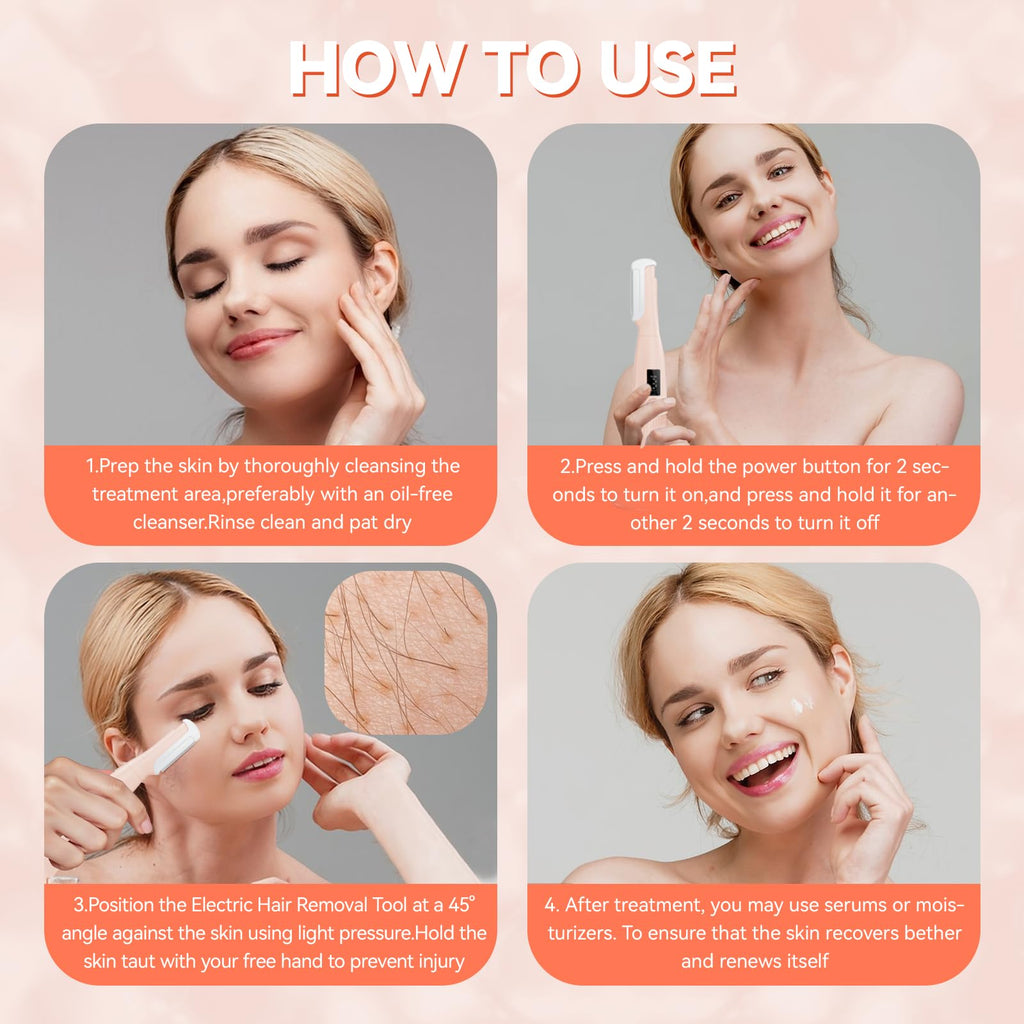 HOW TO USE

1.Prep the skin by thoroughly cleansing the treatment area,preferably with an oil-free cleanser.Rinse clean and pat dry

2.Press and hold the power button for 2 seconds to turn it on,and press and hold it for another 2 seconds to turn it off

3.Position the Electric Hair Removal Tool at a 45° angle against the skin using light pressure.Hold the skin taut with your free hand to prevent injury

4. After treatment, you may use serums or moisturizers. To ensure that the skin recovers bether and renews itself