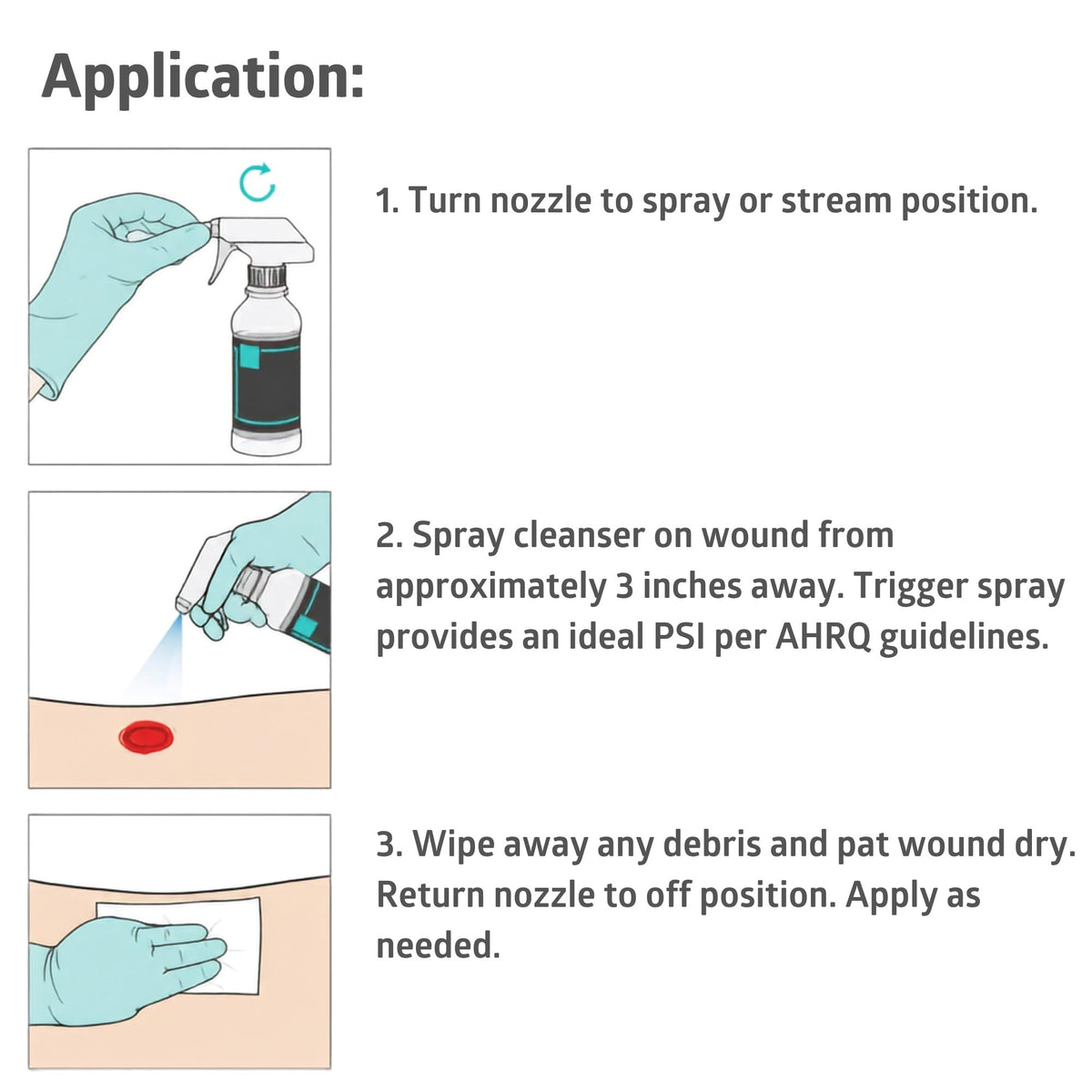 Application:

1. Turn nozzle to spray or stream position.

2. Spray cleanser on wound from approximately 3 inches away. Trigger spray provides an ideal PSI per AHRQ guidelines.

3. Wipe away any debris and pat wound dry. Return nozzle to off position. Apply as needed.