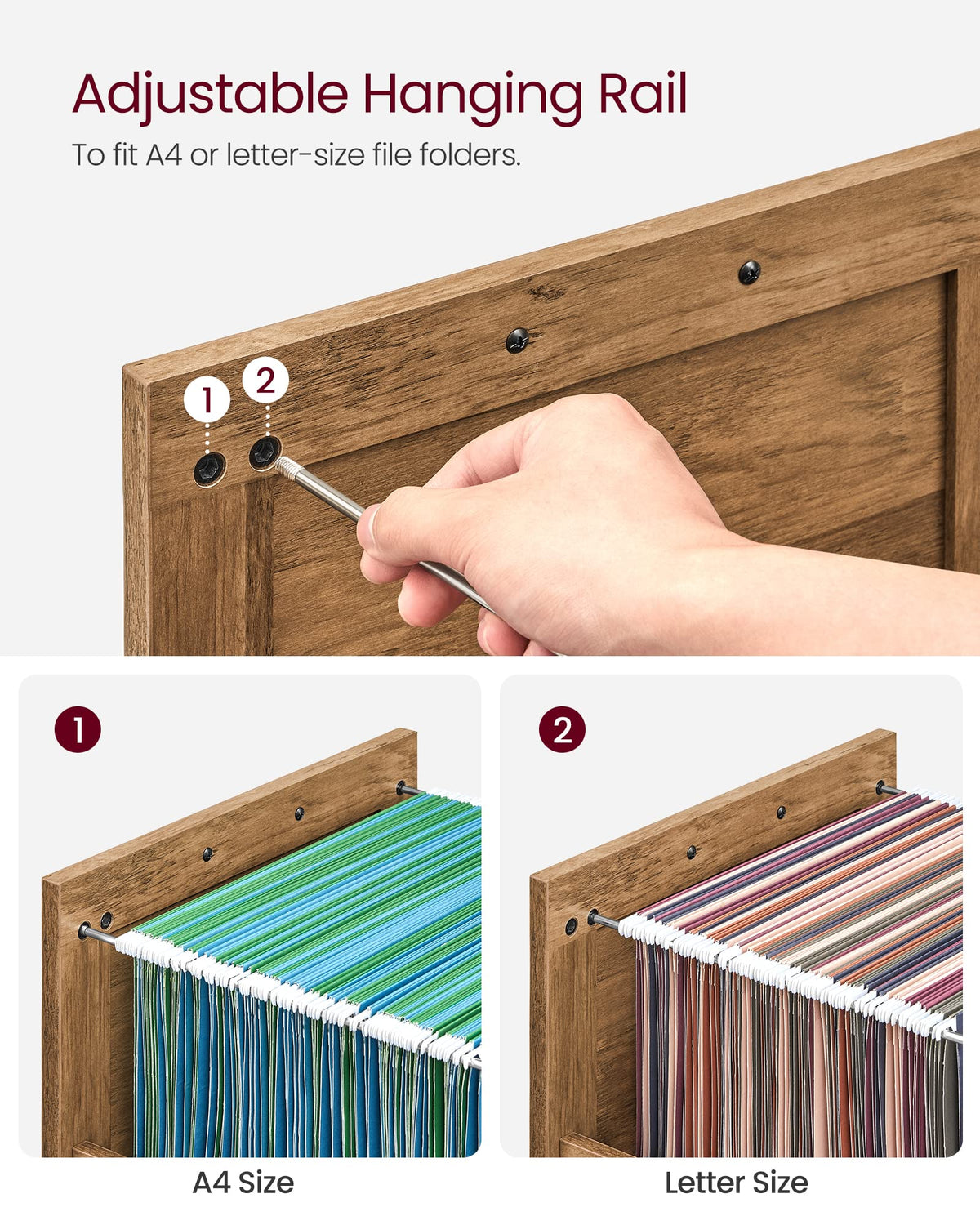 Adjustable Hanging Rail

To fit A4 or letter-size file folders.

1

2

1

2

A4 Size

Letter Size